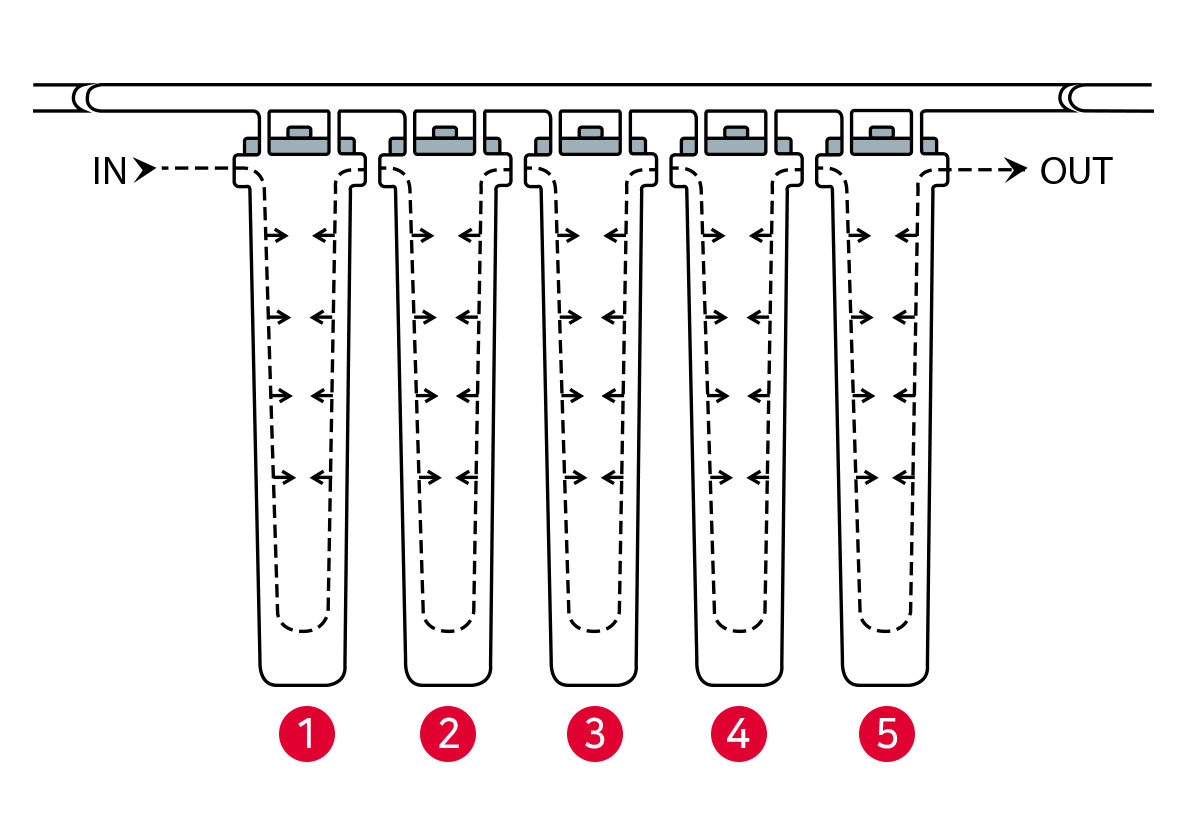 IN
OUT
1
2
3
4
5